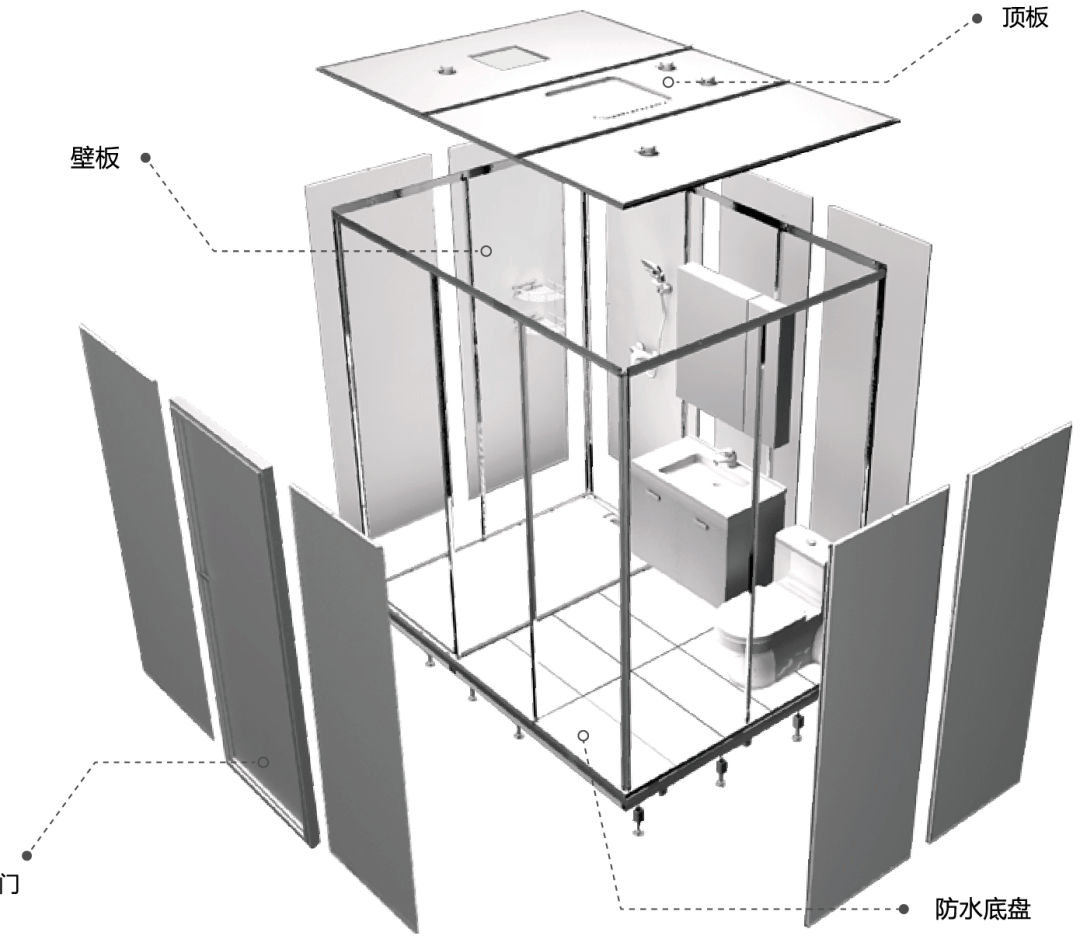 顶板

壁板

门

防水底盘